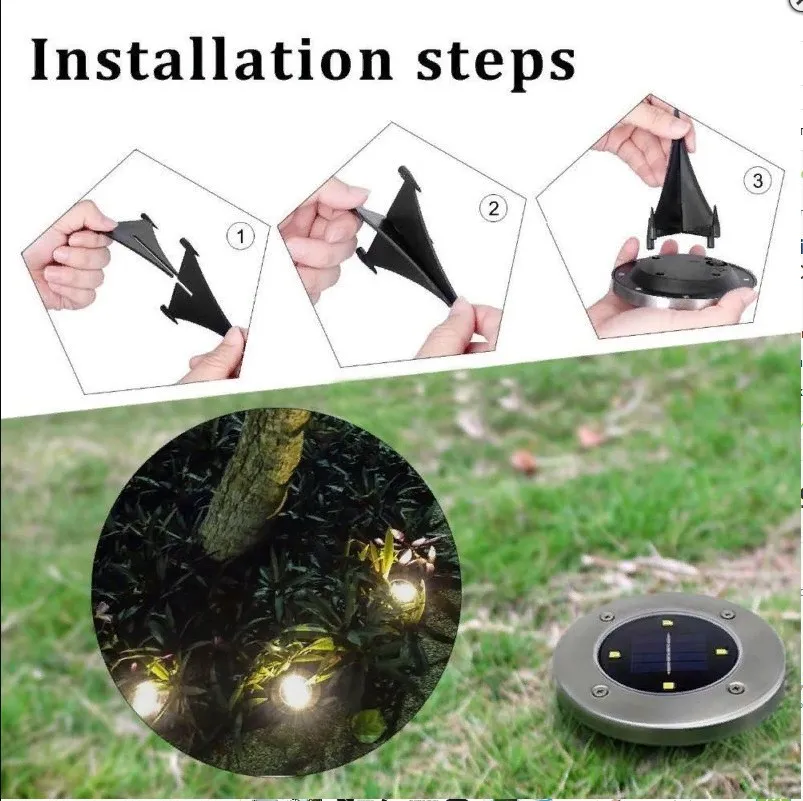 Installation steps

1

2

3